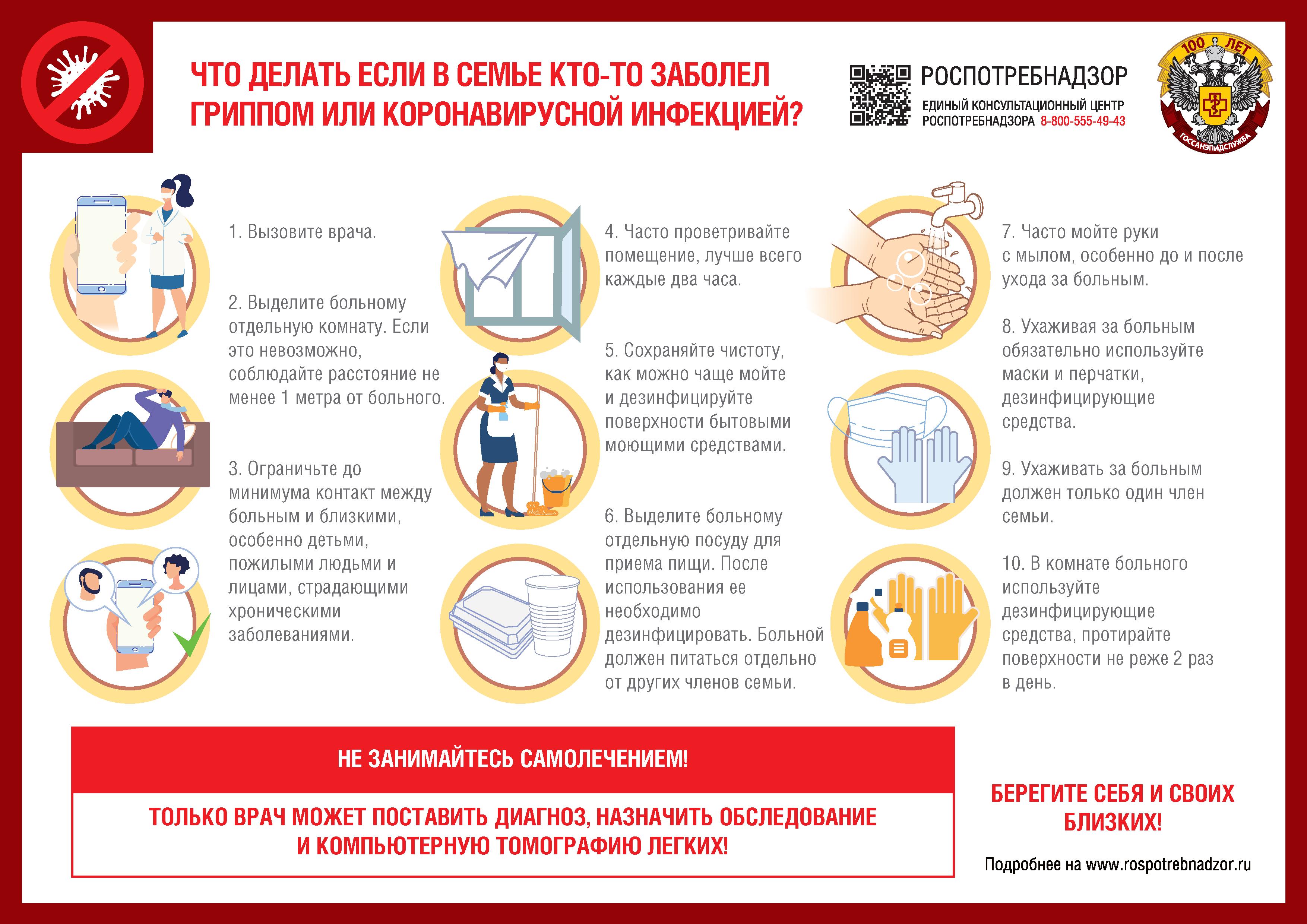 ЧТО ДЕЛАТЬ ЕСЛИ В СЕМЬЕ КТО-ТО ЗАБОЛЕЛ ГРИППОМ ИЛИ КОРОНАВИРУСНОЙ ИНФЕКЦИЕЙ?

РОСПОТРЕБНАДЗОР
ЕДИНЫЙ КОНСУЛЬТАЦИОННЫЙ ЦЕНТР РОСПОТРЕБНАДЗОРА 8-800-555-49-43

100 ЛЕТ
ГОССАНЭПИДСЛУЖБА

1. Вызовите врача.

2. Выделите больному отдельную комнату. Если это невозможно, соблюдайте расстояние не менее 1 метра от больного.

3. Ограничьте до минимума контакт между больным и близкими, особенно детьми, пожилыми людьми и лицами, страдающими хроническими заболеваниями.

4. Часто проветривайте помещение, лучше всего каждые два часа.

5. Сохраняйте чистоту, как можно чаще мойте и дезинфицируйте поверхности бытовыми моющими средствами.

6. Выделите больному отдельную посуду для приема пищи. После использования ее необходимо дезинфицировать. Больной должен питаться отдельно от других членов семьи.

7. Часто мойте руки с мылом, особенно до и после ухода за больным.

8. Ухаживая за больным обязательно используйте маски и перчатки, дезинфицирующие средства.

9. Ухаживать за больным должен только один член семьи.

10. В комнате больного используйте дезинфицирующие средства, протирайте поверхности не реже 2 раз в день.

НЕ ЗАНИМАЙТЕСЬ САМОЛЕЧЕНИЕМ!

ТОЛЬКО ВРАЧ МОЖЕТ ПОСТАВИТЬ ДИАГНОЗ, НАЗНАЧИТЬ ОБСЛЕДОВАНИЕ И КОМПЬЮТЕРНУЮ ТОМОГРАФИЮ ЛЕГКИХ!

БЕРЕГИТЕ СЕБЯ И СВОИХ БЛИЗКИХ!

Подробнее на www.rospotrebnadzor.ru